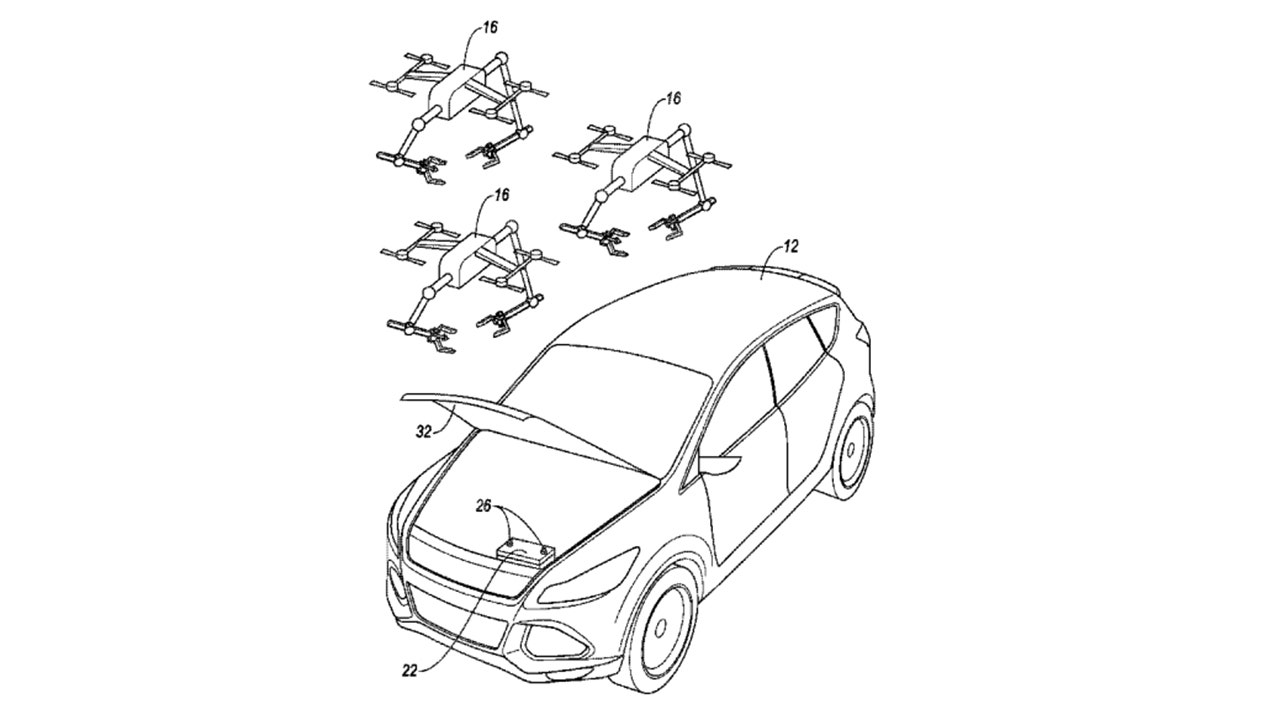 16
16
16
12
32
26
22