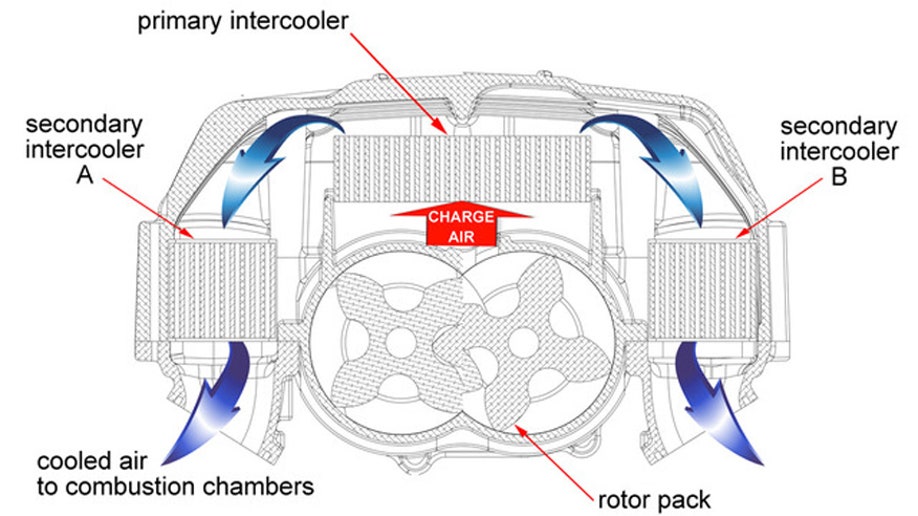 primary intercooler

secondary intercooler A

secondary intercooler B

CHARGE AIR

cooled air to combustion chambers

rotor pack