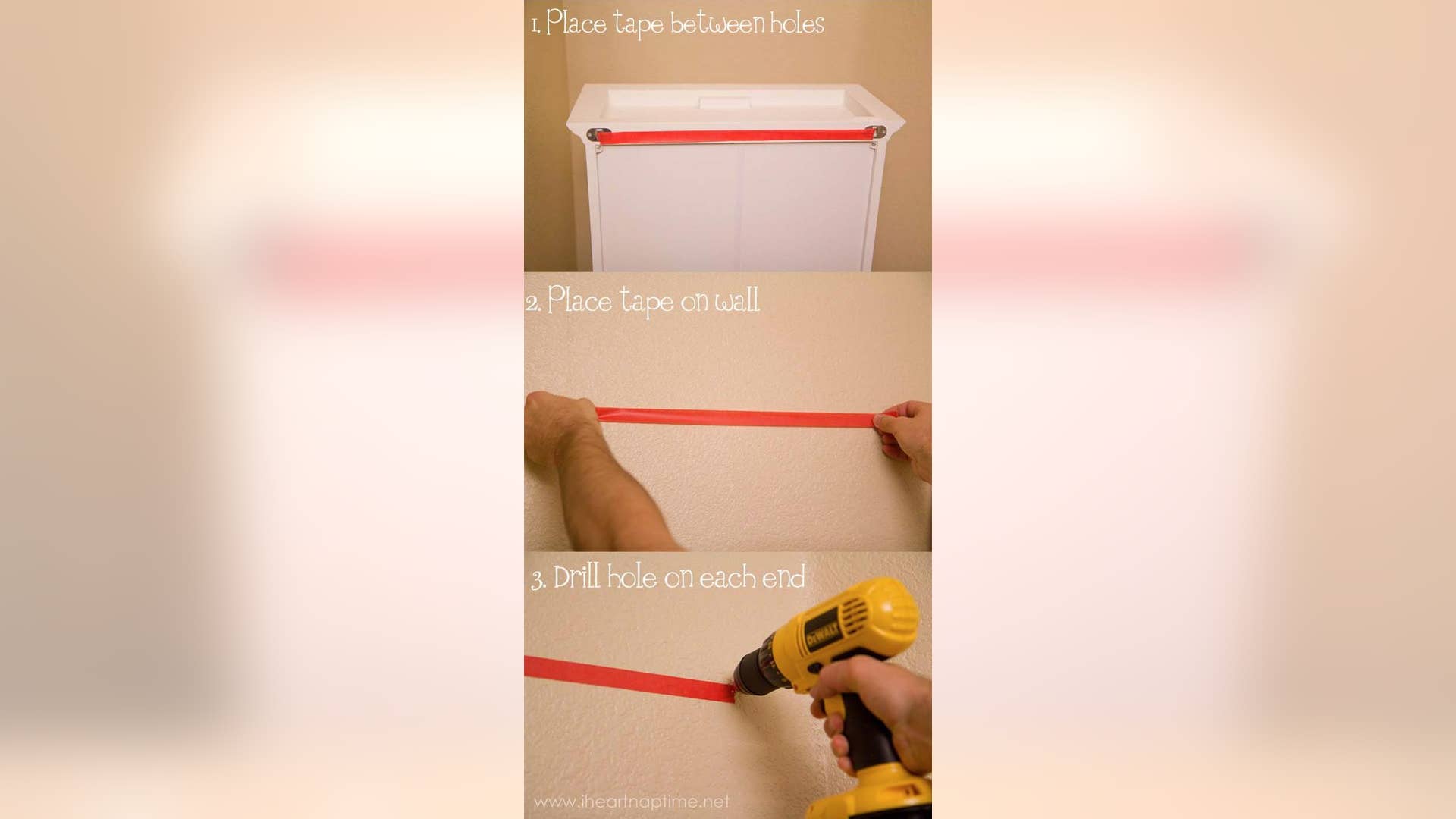 1. Place tape between holes

2. Place tape on wall

3. Drill hole on each end

DEWALT

www.iheartnaptime.net