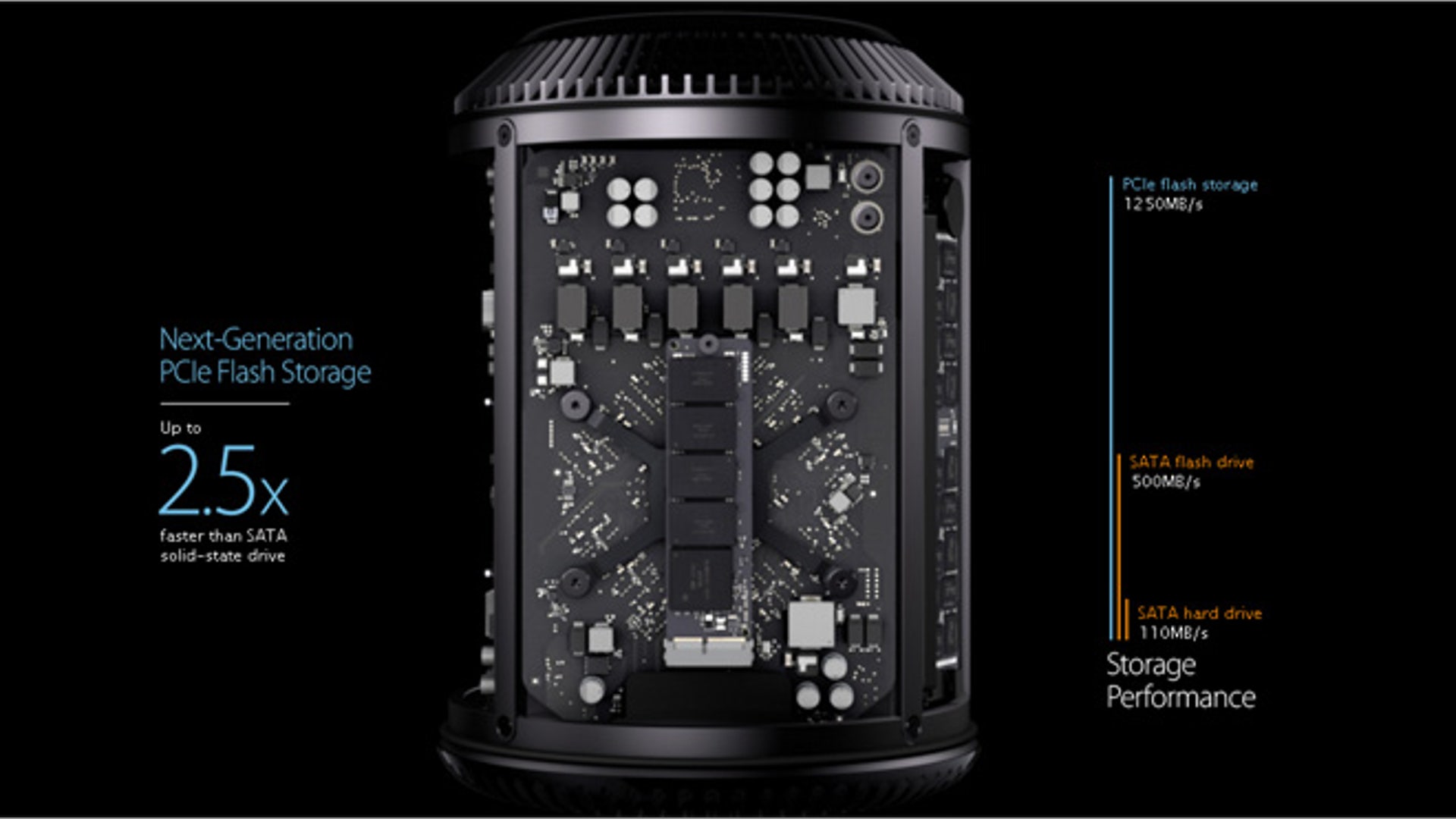 Next-Generation PCIe Flash Storage

Up to
2.5x
faster than SATA solid-state drive

PCIe flash storage
1250MB/s

SATA flash drive
500MB/s

SATA hard drive
110MB/s

Storage Performance