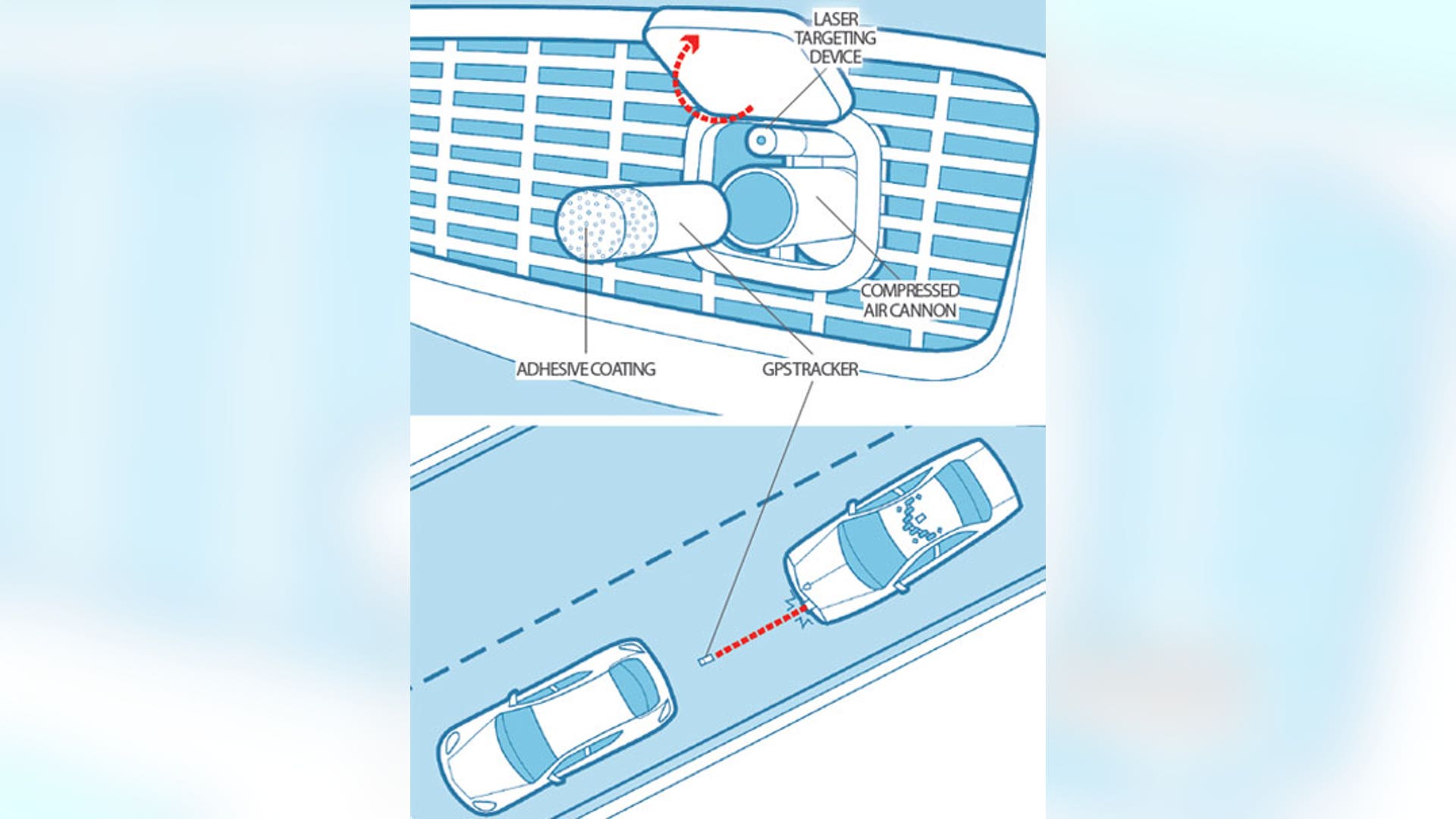 LASER TARGETING DEVICE

COMPRESSED AIR CANNON

ADHESIVE COATING

GPS TRACKER