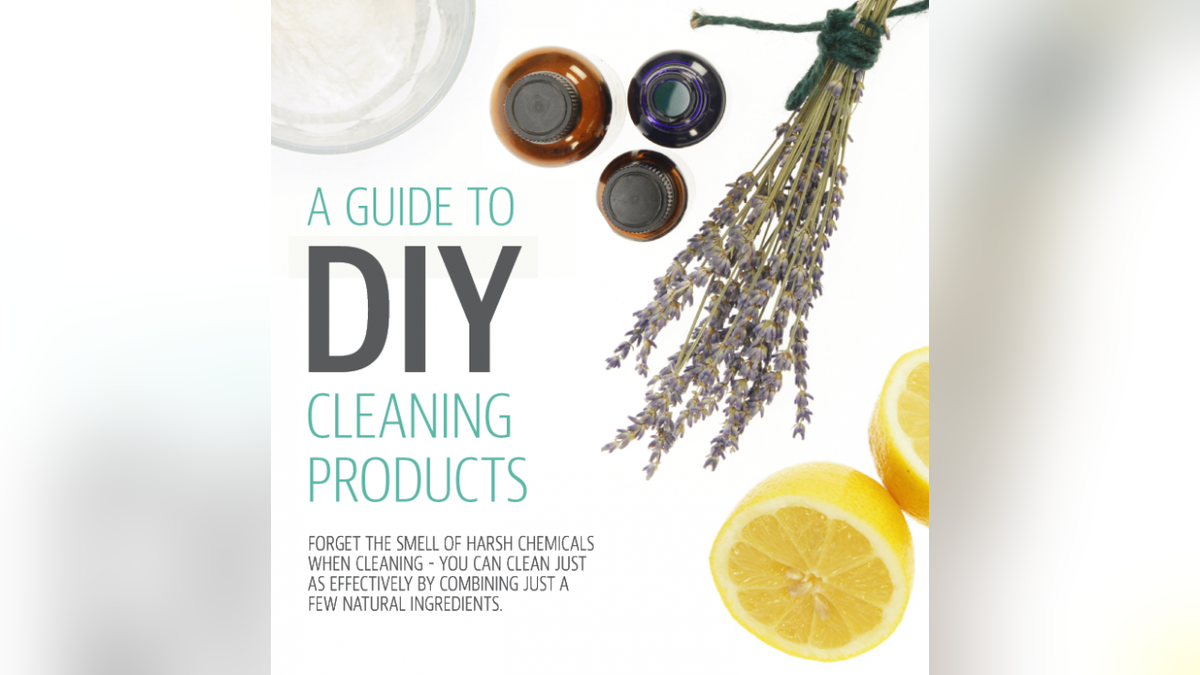 A GUIDE TO
DIY
CLEANING
PRODUCTS

FORGET THE SMELL OF HARSH CHEMICALS WHEN CLEANING - YOU CAN CLEAN JUST AS EFFECTIVELY BY COMBINING JUST A FEW NATURAL INGREDIENTS.