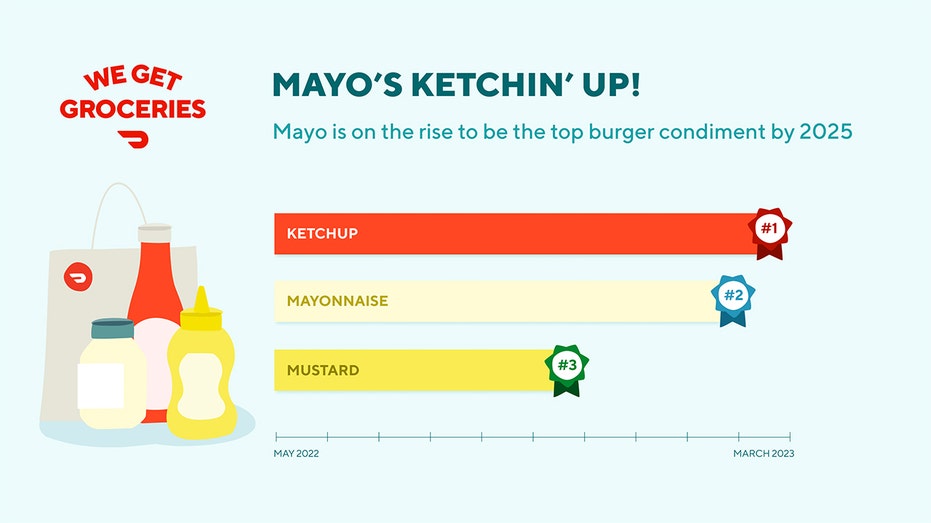 WE GET GROCERIES

MAYO'S KETCHIN' UP!

Mayo is on the rise to be the top burger condiment by 2025

KETCHUP #1

MAYONNAISE #2

MUSTARD #3

MAY 2022

MARCH 2023