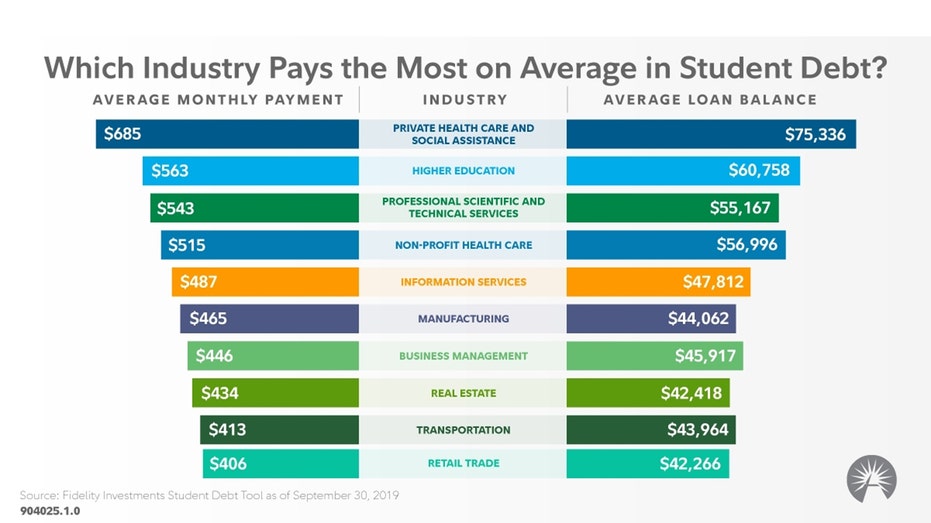 Which Industry Pays the Most on Average in Student Debt?

| AVERAGE MONTHLY PAYMENT | INDUSTRY | AVERAGE LOAN BALANCE |
|---|---|---|
| $685 | PRIVATE HEALTH CARE AND SOCIAL ASSISTANCE | $75,336 |
| $563 | HIGHER EDUCATION | $60,758 |
| $543 | PROFESSIONAL SCIENTIFIC AND TECHNICAL SERVICES | $55,167 |
| $515 | NON-PROFIT HEALTH CARE | $56,996 |
| $487 | INFORMATION SERVICES | $47,812 |
| $465 | MANUFACTURING | $44,062 |
| $446 | BUSINESS MANAGEMENT | $45,917 |
| $434 | REAL ESTATE | $42,418 |
| $413 | TRANSPORTATION | $43,964 |
| $406 | RETAIL TRADE | $42,266 |

Source: Fidelity Investments Student Debt Tool as of September 30, 2019
904025.1.0