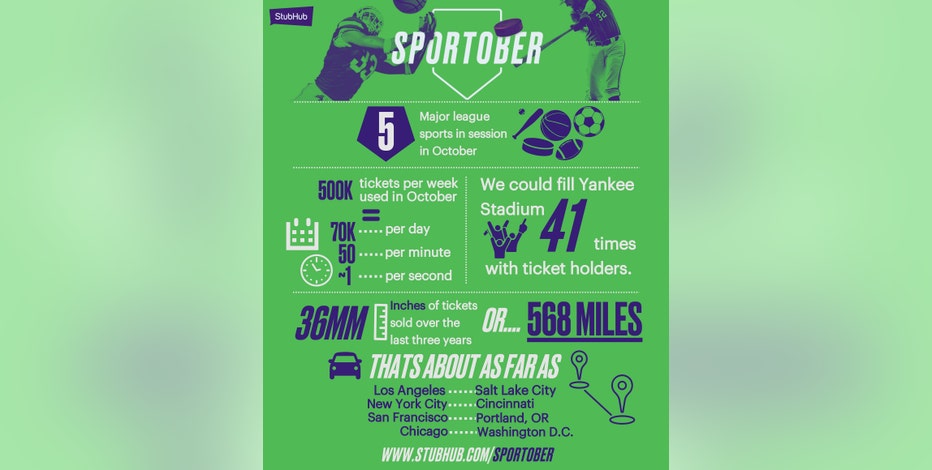 StubHub

SPORTOBER

5 Major league sports in session in October

500K tickets per week used in October

=

70K ..... per day
50 ..... per minute
~1 ..... per second

We could fill Yankee Stadium 41 times with ticket holders.

36MM Inches of tickets sold over the last three years OR.... 568 MILES

THATS ABOUT AS FAR AS

Los Angeles ..... Salt Lake City
New York City ..... Cincinnati
San Francisco ..... Portland, OR
Chicago ..... Washington D.C.

WWW.STUBHUB.COM/SPORTOBER