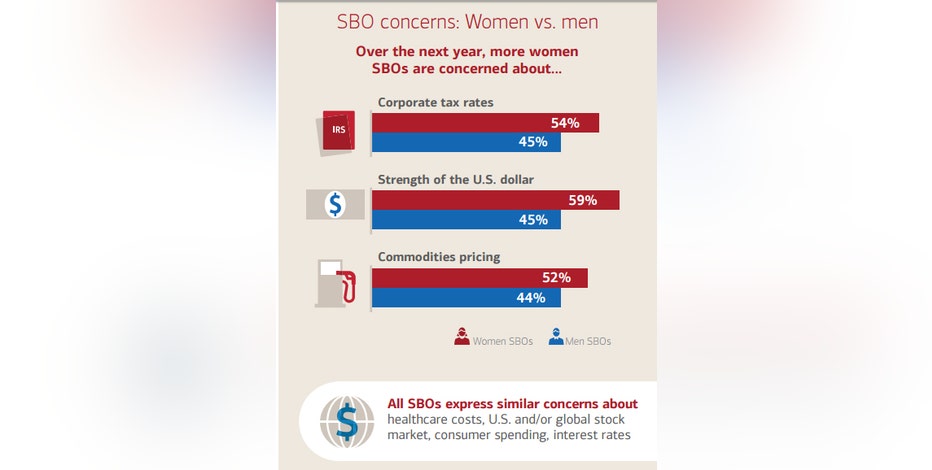 SBO concerns: Women vs. men

Over the next year, more women SBOs are concerned about...

IRS

Corporate tax rates

54%

45%

$

Strength of the U.S. dollar

59%

45%

Commodities pricing

52%

44%

Women SBOs

Men SBOs

$

All SBOs express similar concerns about healthcare costs, U.S. and/or global stock market, consumer spending, interest rates