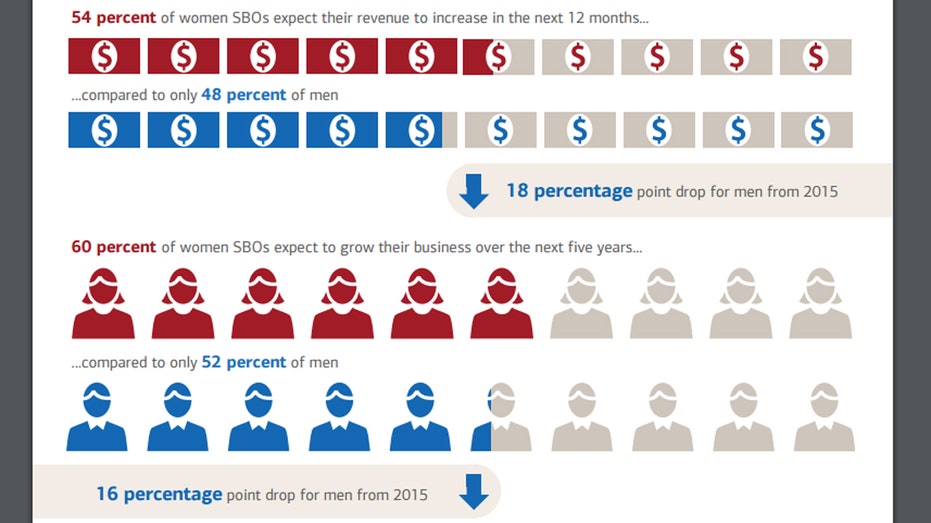 54 percent of women SBOs expect their revenue to increase in the next 12 months...

$ $ $ $ $ $ $ $ $ $

...compared to only 48 percent of men

$ $ $ $ $ $ $ $ $ $

18 percentage point drop for men from 2015

60 percent of women SBOs expect to grow their business over the next five years...

...compared to only 52 percent of men

16 percentage point drop for men from 2015