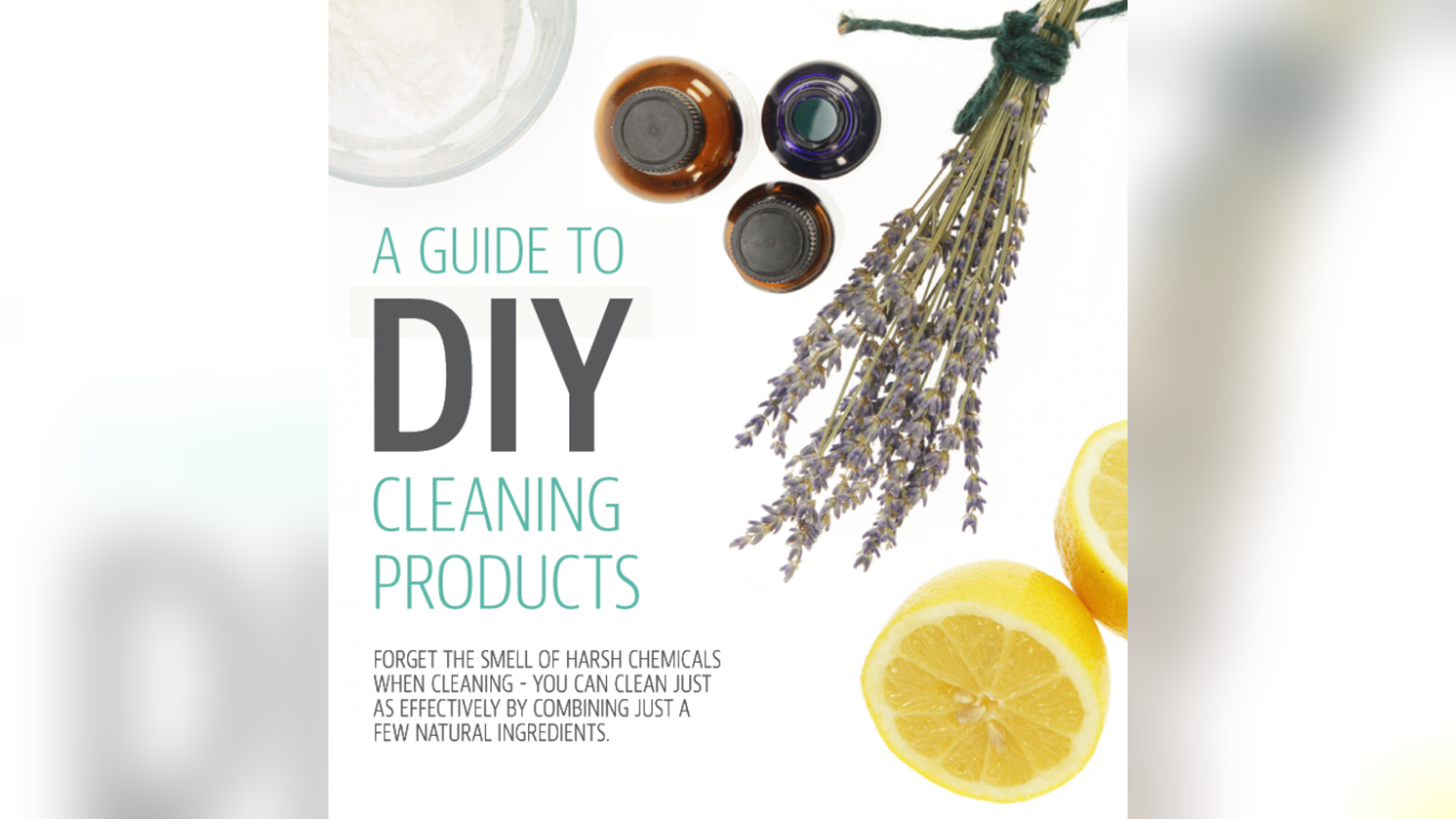 A GUIDE TO
DIY
CLEANING PRODUCTS

FORGET THE SMELL OF HARSH CHEMICALS WHEN CLEANING - YOU CAN CLEAN JUST AS EFFECTIVELY BY COMBINING JUST A FEW NATURAL INGREDIENTS.