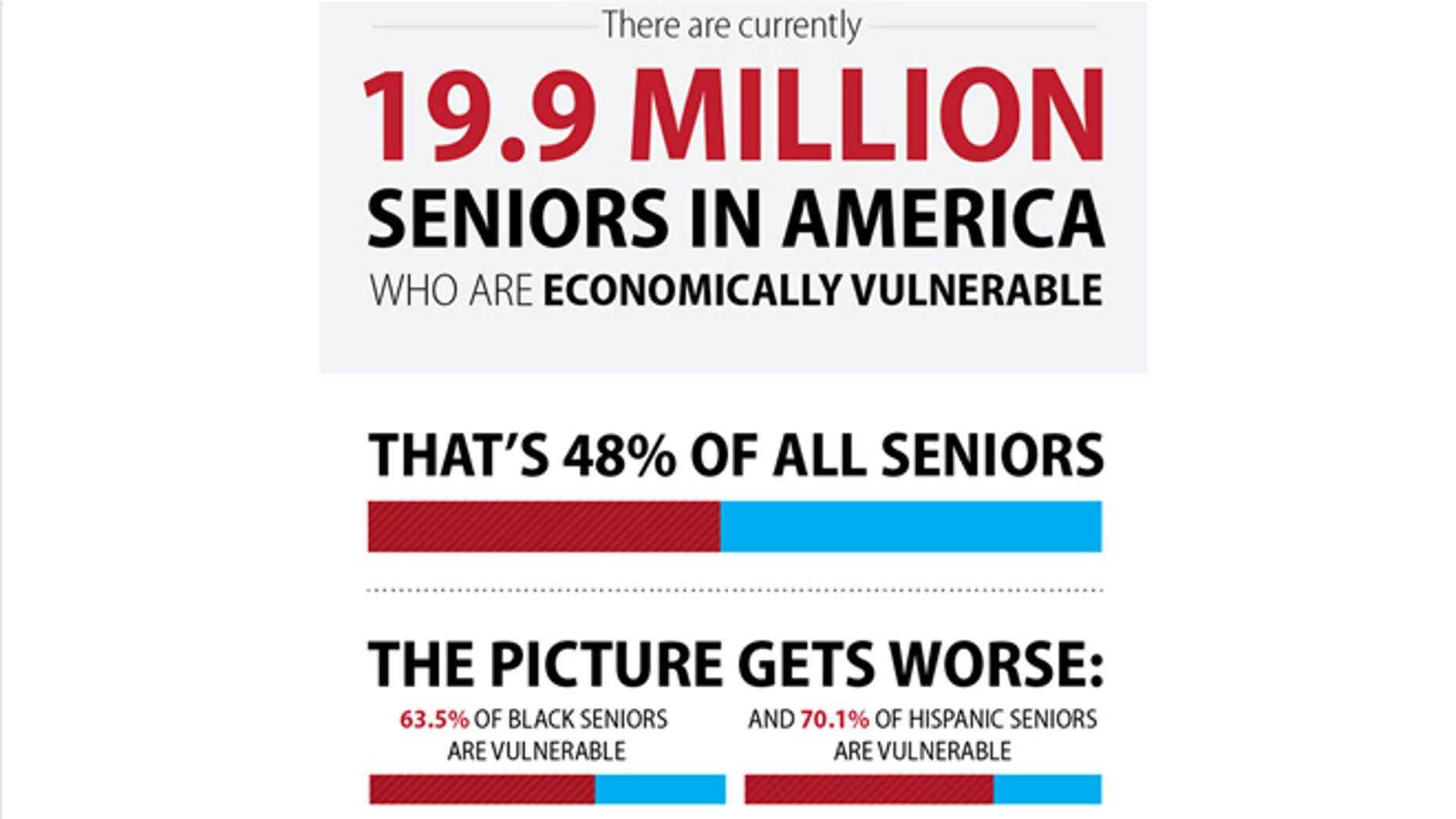 There are currently

19.9 MILLION

SENIORS IN AMERICA

WHO ARE ECONOMICALLY VULNERABLE

THAT'S 48% OF ALL SENIORS

THE PICTURE GETS WORSE:

63.5% OF BLACK SENIORS ARE VULNERABLE

AND 70.1% OF HISPANIC SENIORS ARE VULNERABLE